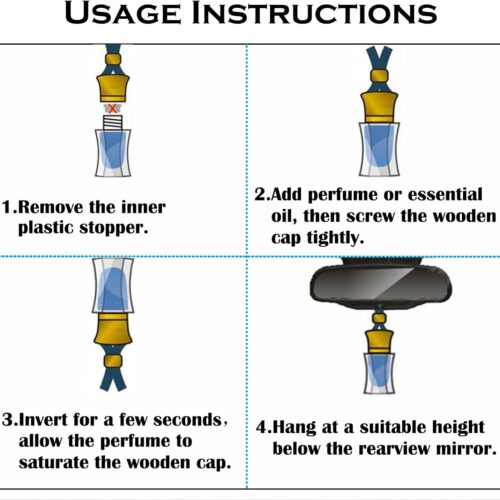 USAGE INSTRUCTIONS

1.Remove the inner plastic stopper.

2.Add perfume or essential oil, then screw the wooden cap tightly.

3.Invert for a few seconds, allow the perfume to saturate the wooden cap.

4.Hang at a suitable height below the rearview mirror.